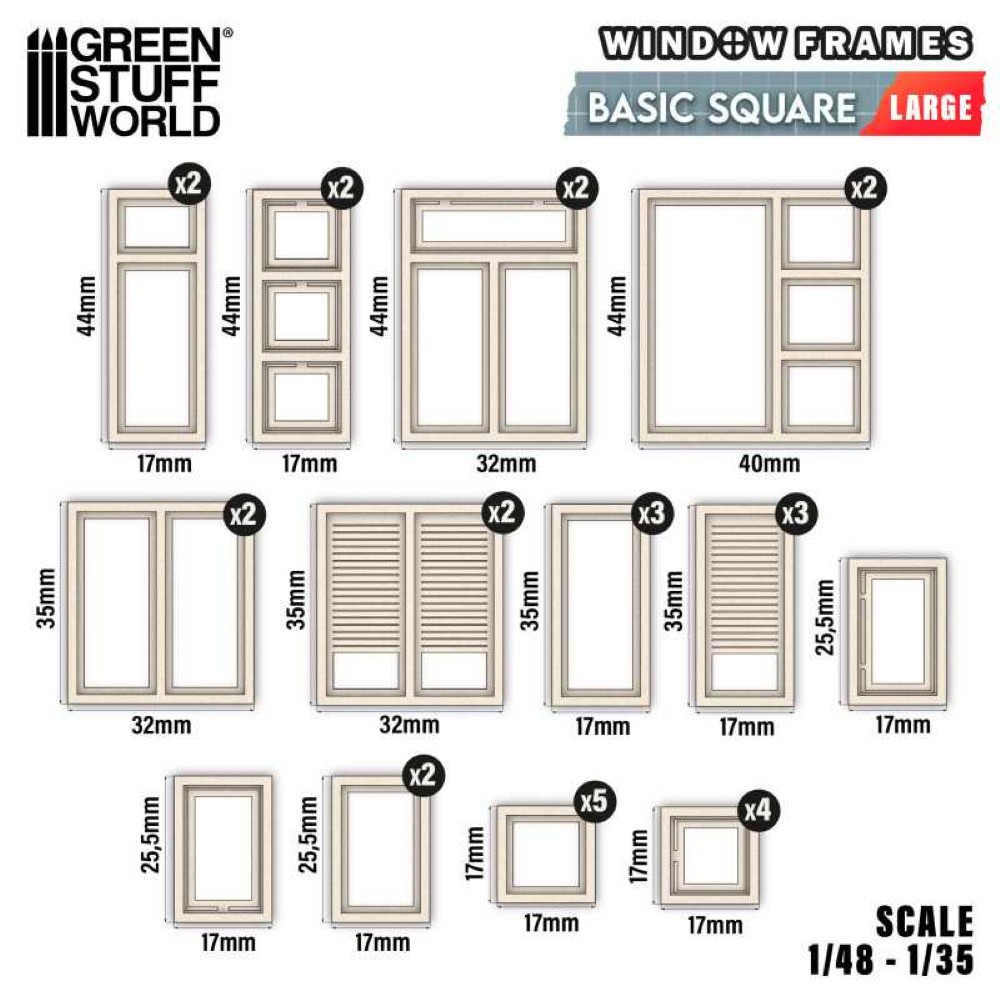 GREEN STUFF WORLD®

WINDOW FRAMES
BASIC SQUARE LARGE

x2
44mm
17mm

x2
44mm
17mm

x2
44mm
32mm

x2
44mm
40mm

x2
35mm
32mm

x2
35mm
32mm

x3
35mm
17mm

x3
35mm
17mm

25,5mm
17mm

25,5mm
17mm

x2
25,5mm
17mm

x5
17mm
17mm

x4
17mm
17mm

SCALE
1/48 - 1/35